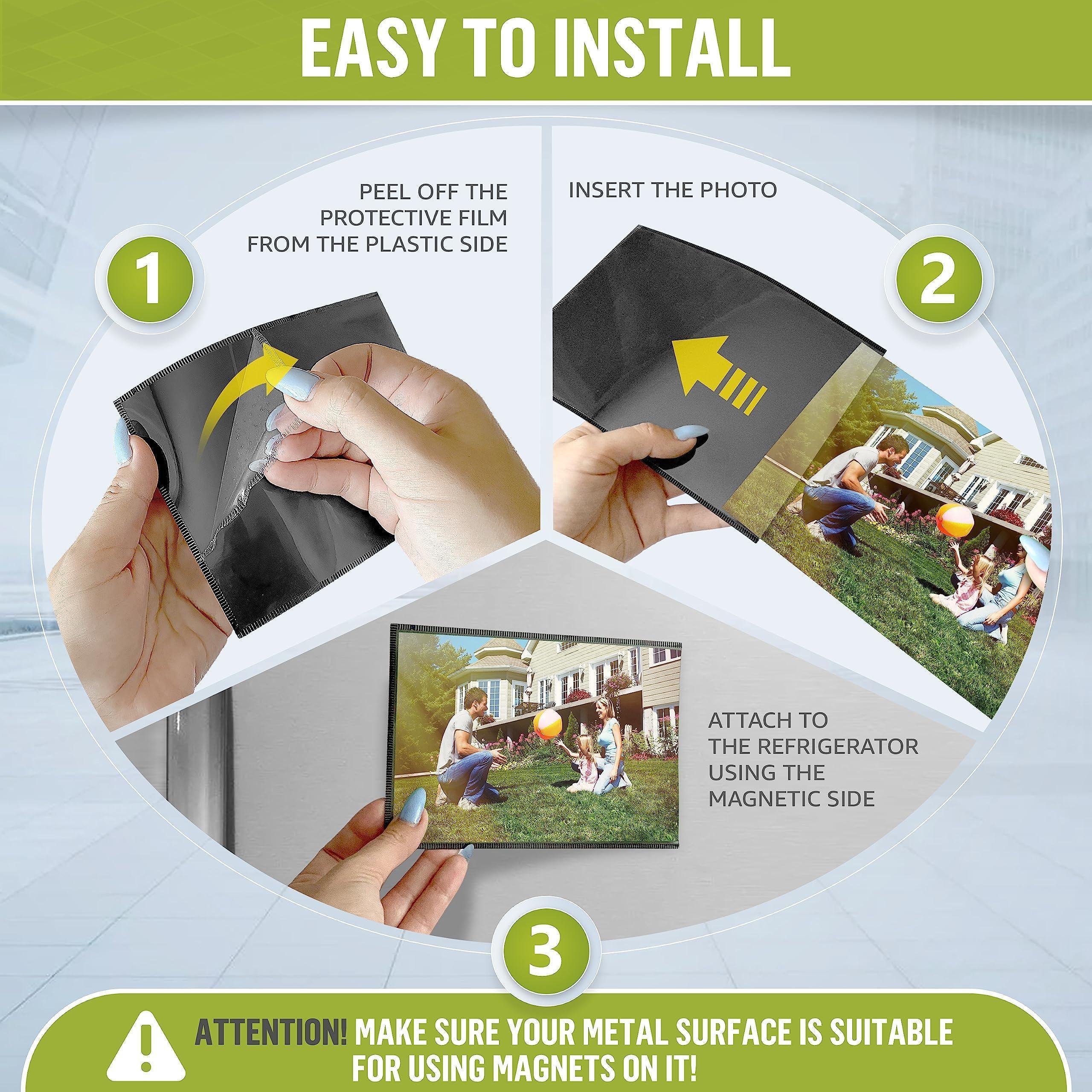 EASY TO INSTALL

1

PEEL OFF THE PROTECTIVE FILM FROM THE PLASTIC SIDE

INSERT THE PHOTO

2

ATTACH TO THE REFRIGERATOR USING THE MAGNETIC SIDE

3

ATTENTION! MAKE SURE YOUR METAL SURFACE IS SUITABLE FOR USING MAGNETS ON IT!